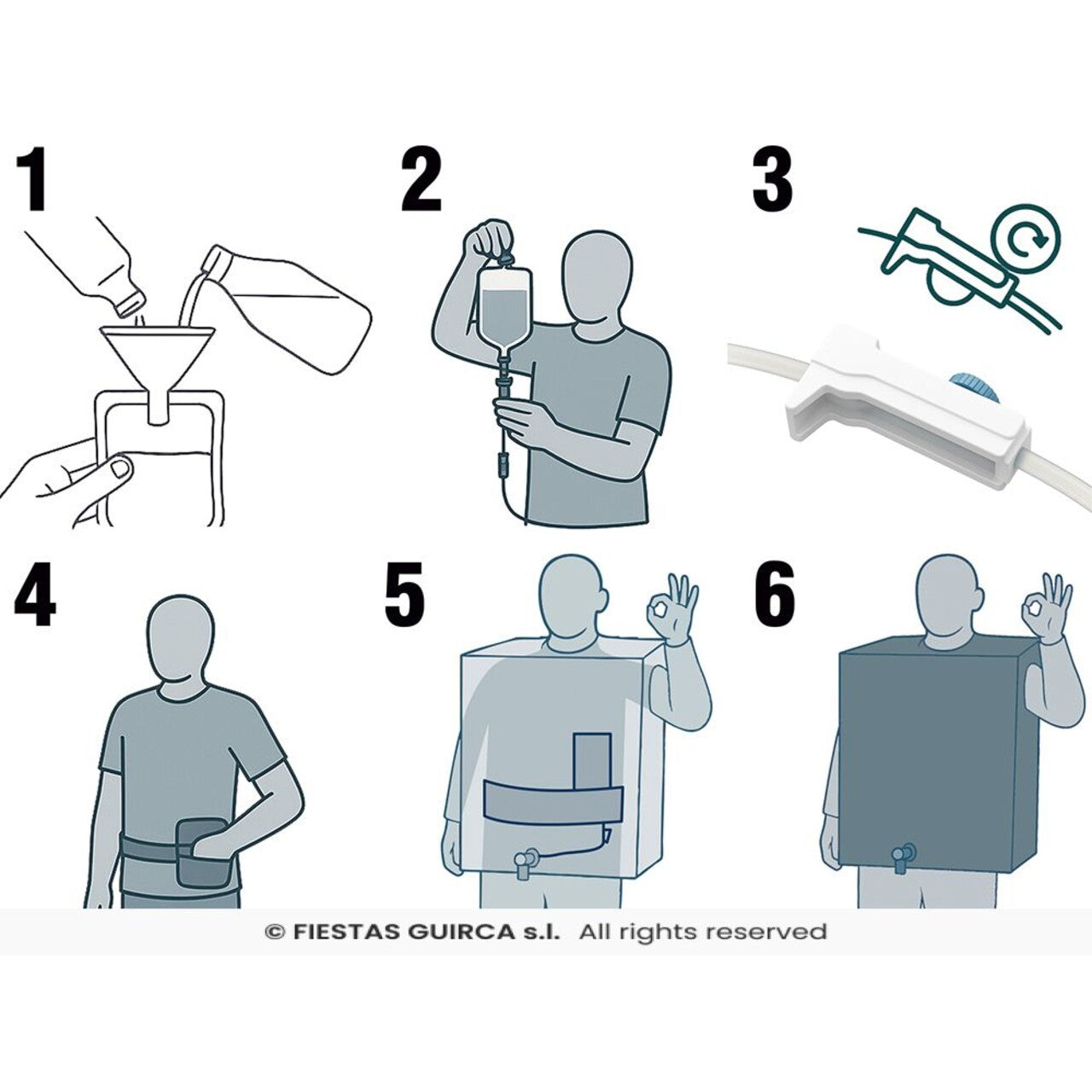 1

2

3

4

5

6

© FIESTAS GUIRCA s.l. All rights reserved